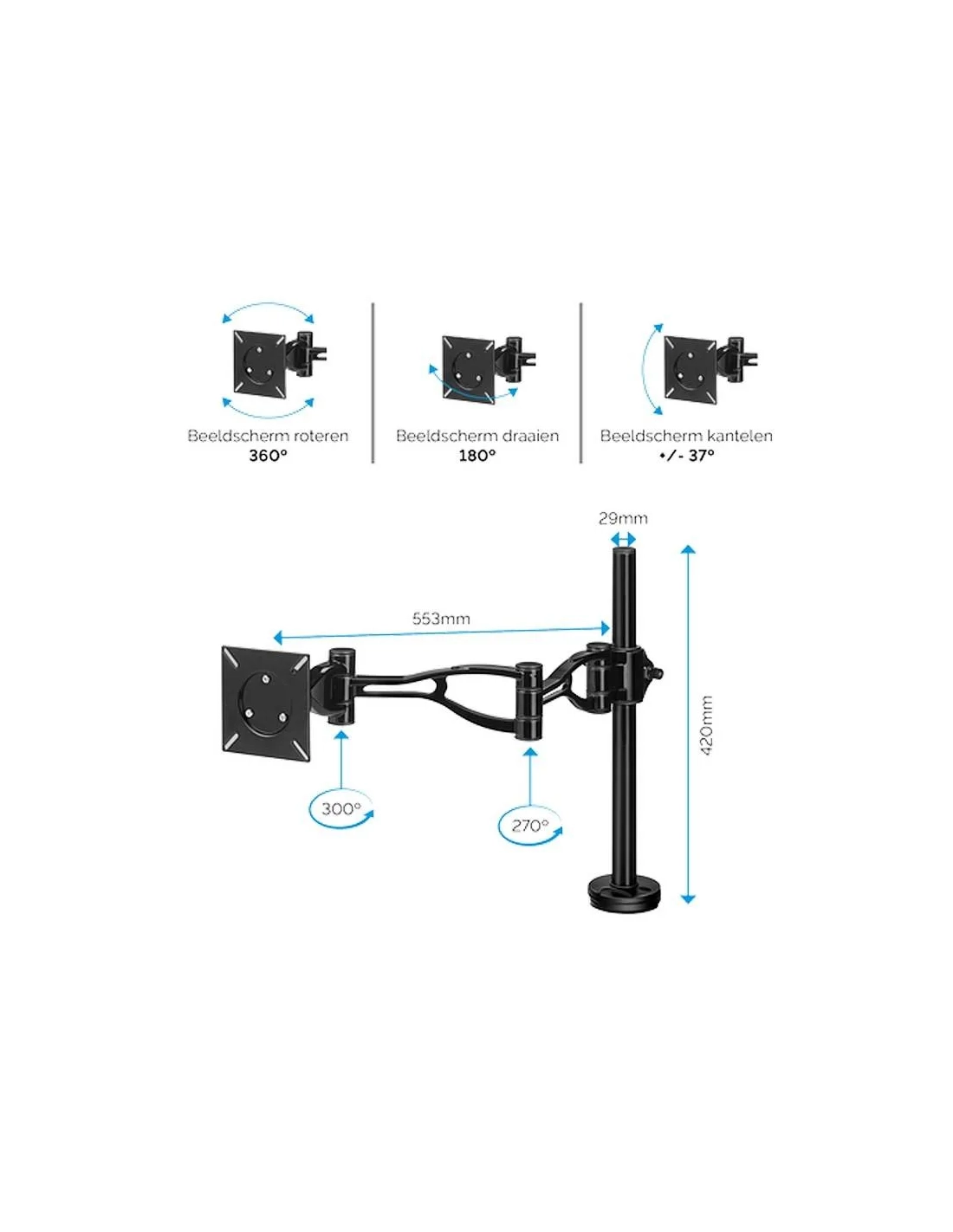 Beeldscherm roteren
360°

Beeldscherm draaien
180°

Beeldscherm kantelen
+/- 37°

29mm

553mm

420mm

300°

270°